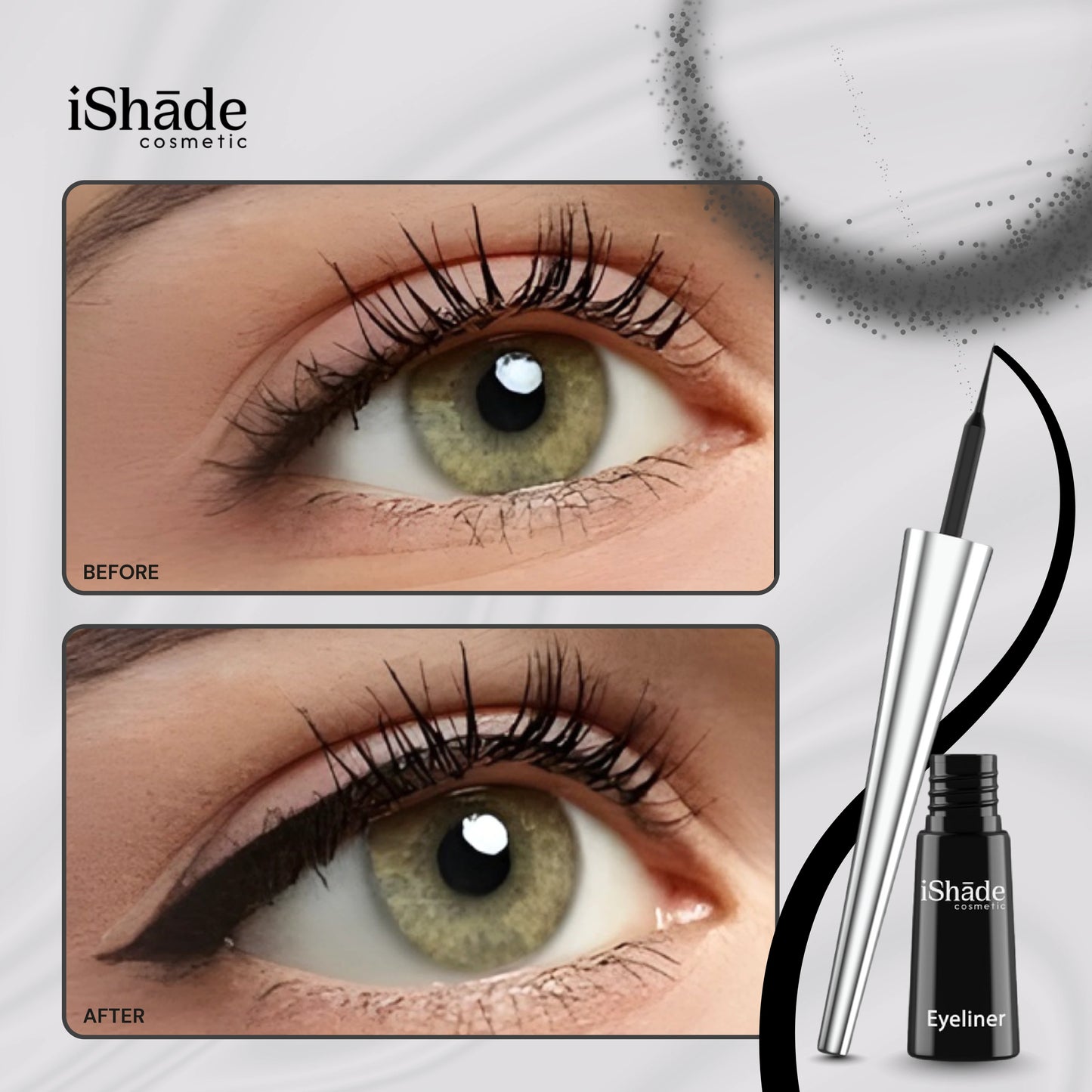 iShāde
cosmetic

BEFORE

AFTER

iShāde
cosmetic

Eyeliner