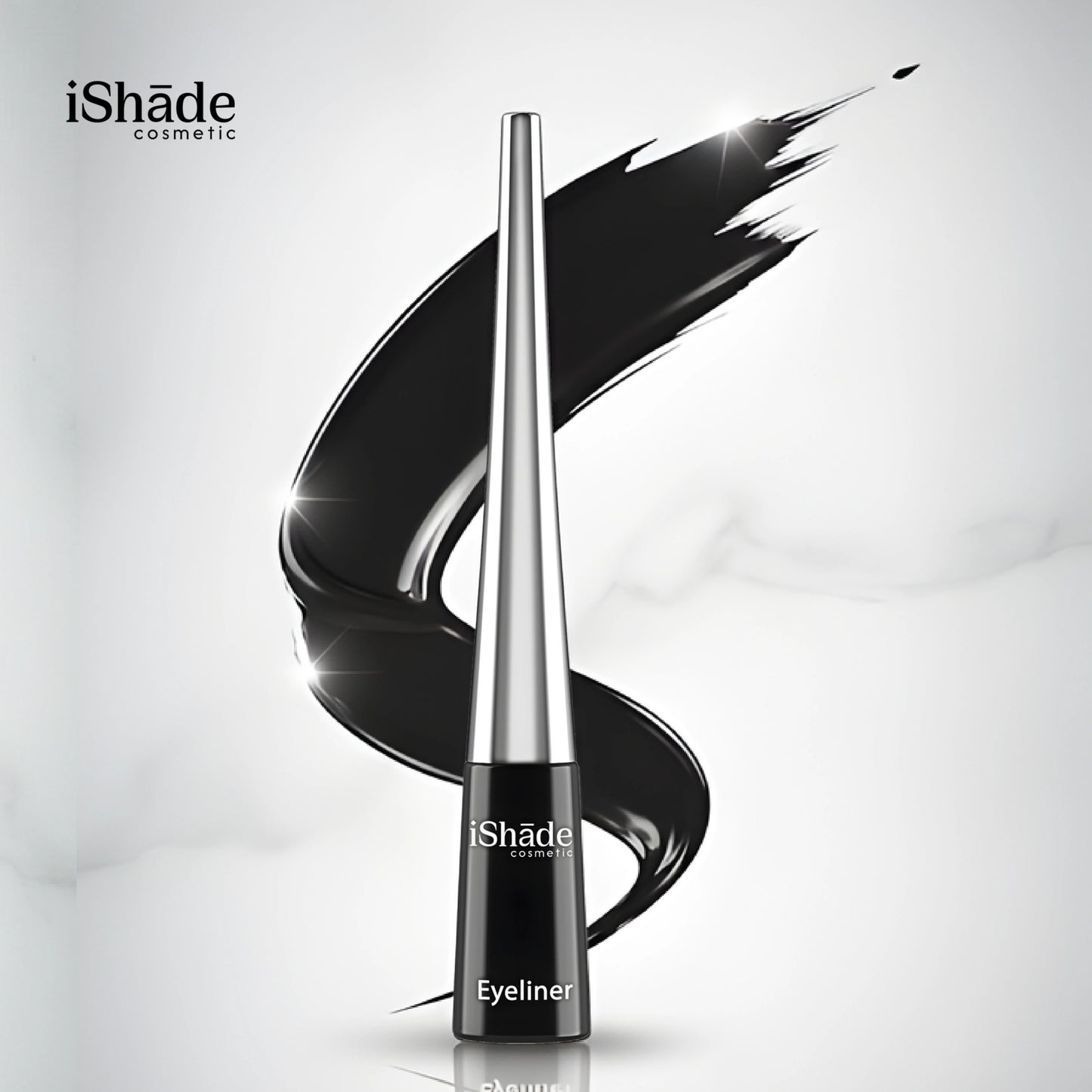 iShāde
cosmetic

iShāde
cosmetic

Eyeliner